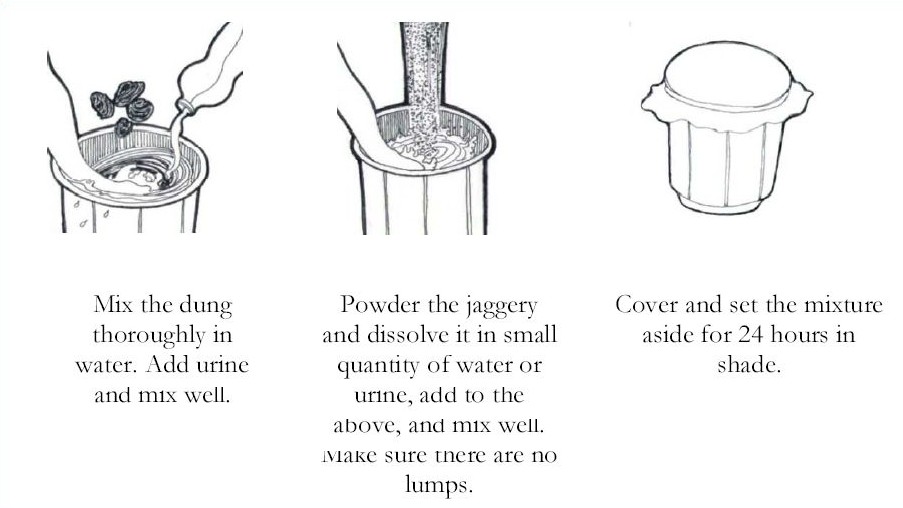 Mix the dung thoroughly in water. Add urine and mix well.

Powder the jaggery and dissolve it in small quantity of water or urine, add to the above, and mix well. Make sure there are no lumps.

Cover and set the mixture aside for 24 hours in shade.