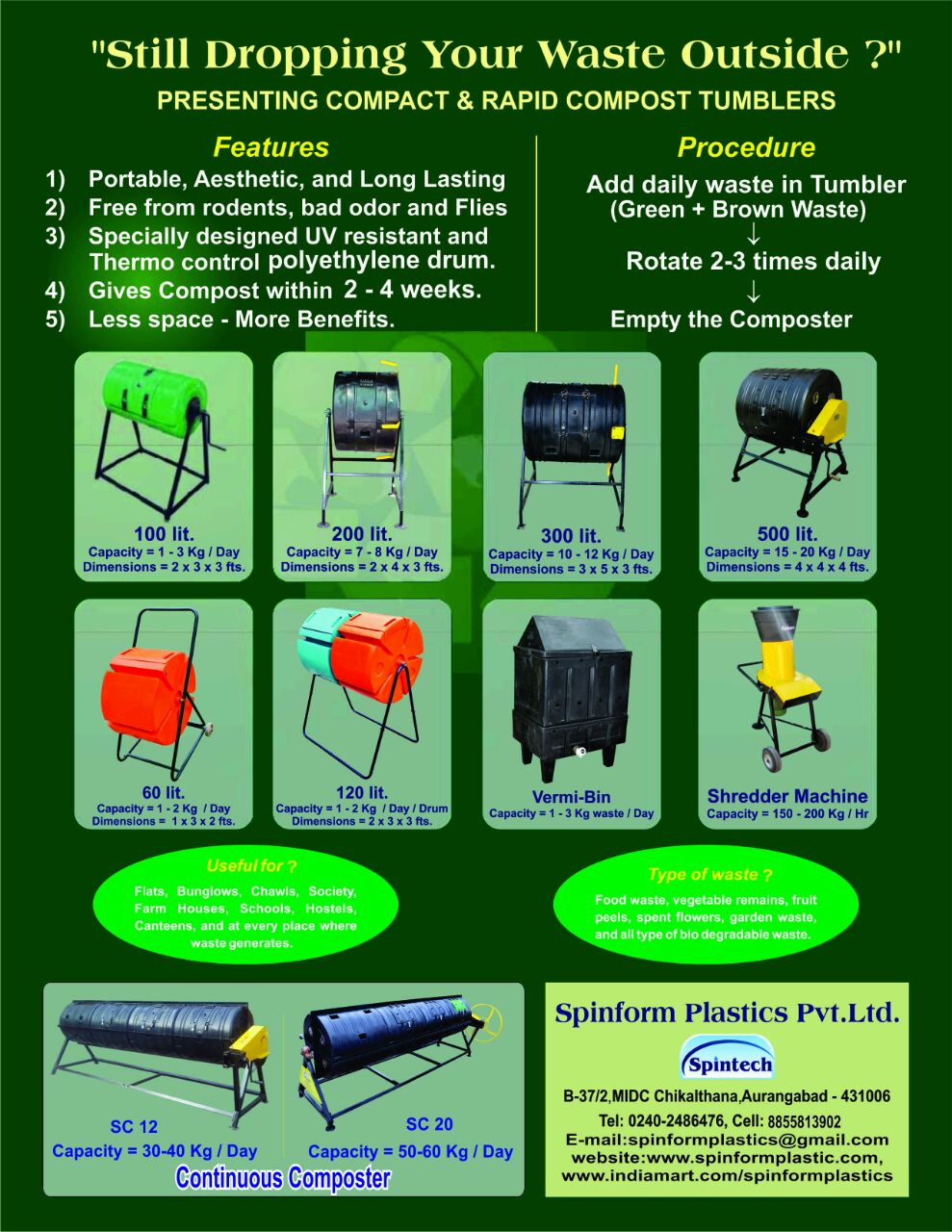 "Still Dropping Your Waste Outside ?"

PRESENTING COMPACT & RAPID COMPOST TUMBLERS

Features

1) Portable, Aesthetic, and Long Lasting
2) Free from rodents, bad odor and Flies
3) Specially designed UV resistant and Thermo control polyethylene drum.
4) Gives Compost within 2 - 4 weeks.
5) Less space - More Benefits.

Procedure

Add daily waste in Tumbler (Green + Brown Waste)
↓
Rotate 2-3 times daily
↓
Empty the Composter

100 lit.
Capacity = 1 - 3 Kg / Day
Dimensions = 2 x 3 x 3 fts.

200 lit.
Capacity = 7 - 8 Kg / Day
Dimensions = 2 x 4 x 3 fts.

300 lit.
Capacity = 10 - 12 Kg / Day
Dimensions = 3 x 5 x 3 fts.

500 lit.
Capacity = 15 - 20 Kg / Day
Dimensions = 4 x 4 x 4 fts.

60 lit.
Capacity = 1 - 2 Kg / Day
Dimensions = 1 x 3 x 2 fts.

120 lit.
Capacity = 1 - 2 Kg / Day / Drum
Dimensions = 2 x 3 x 3 fts.

Vermi-Bin
Capacity = 1 - 3 Kg waste / Day

Shredder Machine
Capacity = 150 - 200 Kg / Hr

Useful for ?
Flats, Bunglows, Chawls, Society, Farm Houses, Schools, Hostels, Canteens, and at every place where waste generates.

Type of waste ?
Food waste, vegetable remains, fruit peels, spent flowers, garden waste, and all type of bio degradable waste.

SC 12
Capacity = 30-40 Kg / Day

SC 20
Capacity = 50-60 Kg / Day

Continuous Composter

Spinform Plastics Pvt.Ltd.

Spintech

B-37/2,MIDC Chikalthana,Aurangabad - 431006
Tel: 0240-2486476, Cell: 8855813902
E-mail:spinformplastics@gmail.com
website:www.spinformplastic.com,
www.indiamart.com/spinformplastics